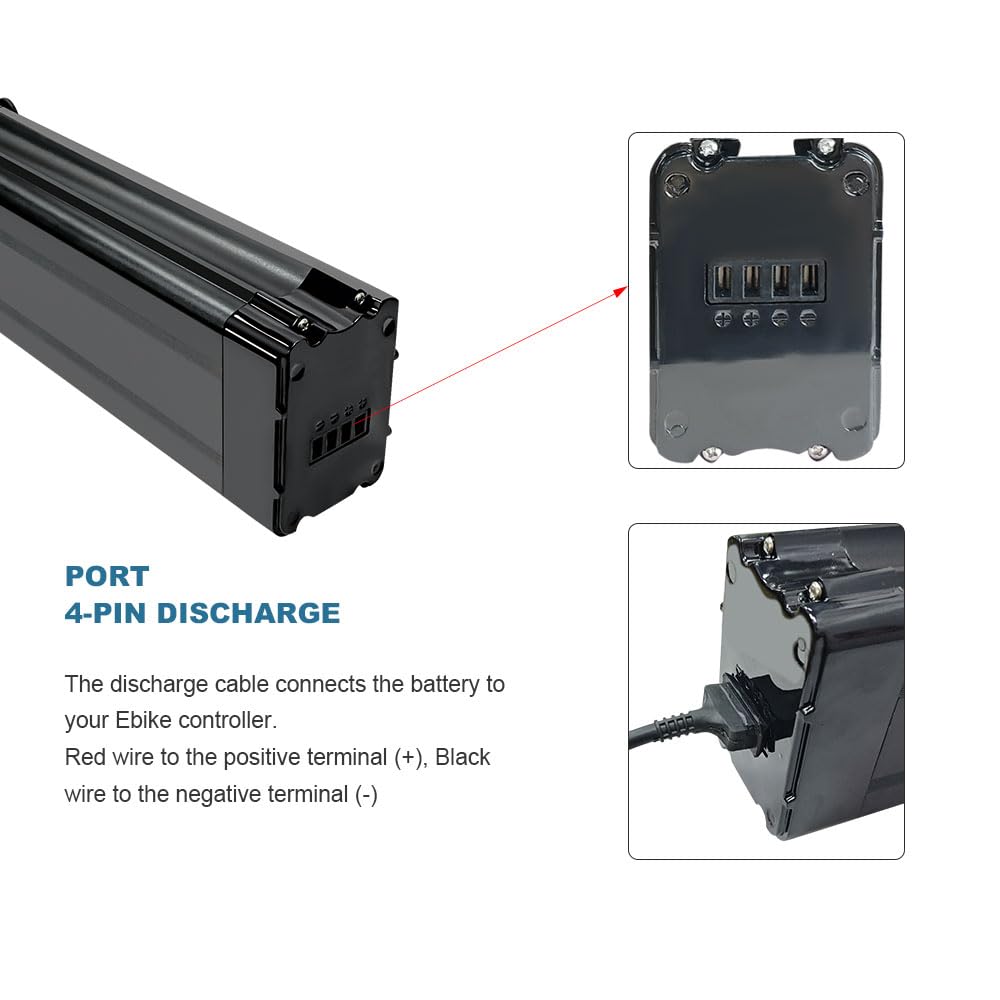 PORT
4-PIN DISCHARGE

The discharge cable connects the battery to your Ebike controller.
Red wire to the positive terminal (+), Black wire to the negative terminal (-)